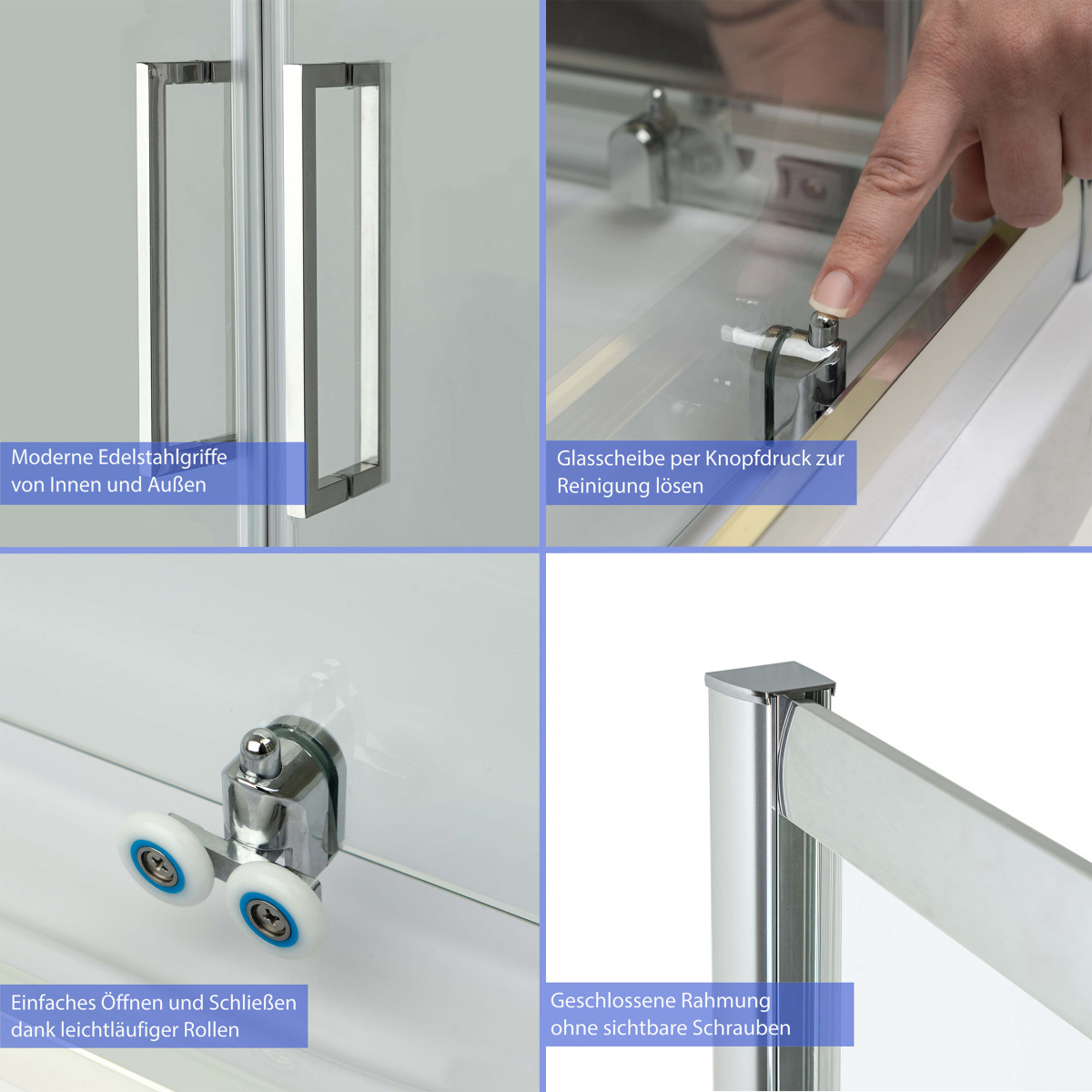 Moderne Edelstahlgriffe von Innen und Außen

Glasscheibe per Knopfdruck zur Reinigung lösen

Einfaches Öffnen und Schließen dank leichtläufiger Rollen

Geschlossene Rahmung ohne sichtbare Schrauben